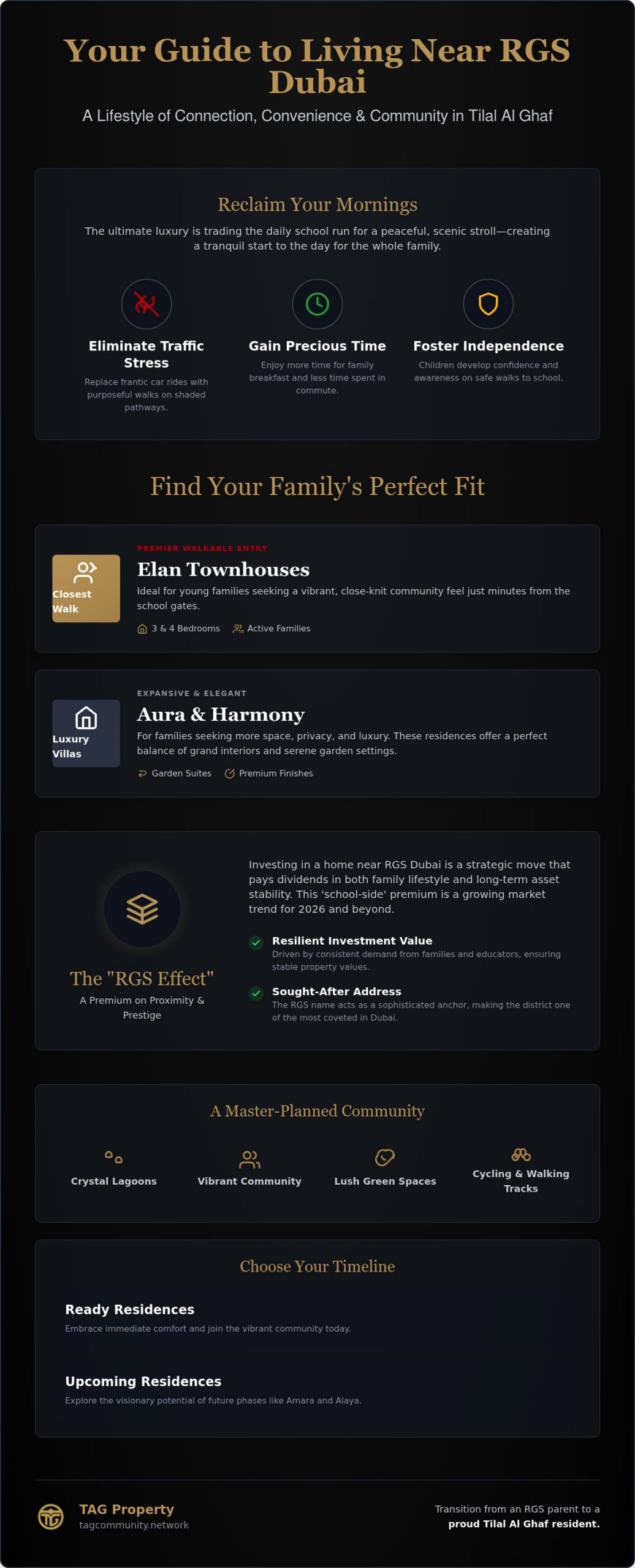 Your Guide to Living Near RGS Dubai

A Lifestyle of Connection, Convenience & Community in Tilal Al Ghaf

Reclaim Your Mornings

The ultimate luxury is trading the daily school run for a peaceful, scenic stroll—creating a tranquil start to the day for the whole family.

Eliminate Traffic Stress

Replace frantic car rides with purposeful walks on shaded pathways.

Gain Precious Time

Enjoy more time for family breakfast and less time spent in commute.

Foster Independence

Children develop confidence and awareness on safe walks to school.

Find Your Family's Perfect Fit

Closest Walk

PREMIER WALKABLE ENTRY

Elan Townhouses

Ideal for young families seeking a vibrant, close-knit community feel just minutes from the school gates.

3 & 4 Bedrooms Active Families

Luxury Villas

EXPANSIVE & ELEGANT

Aura & Harmony

For families seeking more space, privacy, and luxury. These residences offer a perfect balance of grand interiors and serene garden settings.

Garden Suites Premium Finishes

The "RGS Effect"

A Premium on Proximity & Prestige

Investing in a home near RGS Dubai is a strategic move that pays dividends in both family lifestyle and long-term asset stability. This 'school-side' premium is a growing market trend for 2026 and beyond.

Resilient Investment Value

Driven by consistent demand from families and educators, ensuring stable property values.

Sought-After Address

The RGS name acts as a sophisticated anchor, making the district one of the most coveted in Dubai.

A Master-Planned Community

Crystal Lagoons

Vibrant Community

Lush Green Spaces

Cycling & Walking Tracks

Choose Your Timeline

Ready Residences

Embrace immediate comfort and join the vibrant community today.

Upcoming Residences

Explore the visionary potential of future phases like Amara and Alaya.

TAG Property
tagcommunity.network

Transition from an RGS parent to a proud Tilal Al Ghaf resident.